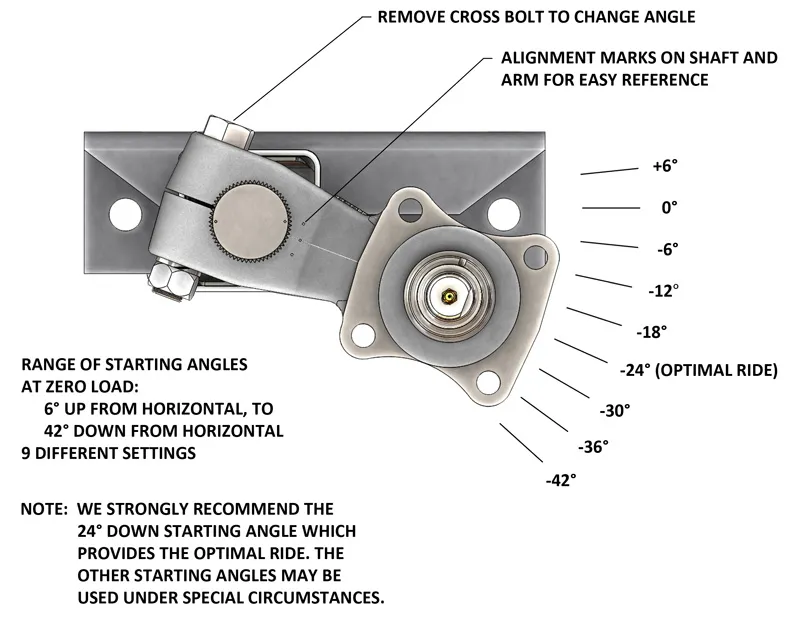 REMOVE CROSS BOLT TO CHANGE ANGLE

ALIGNMENT MARKS ON SHAFT AND ARM FOR EASY REFERENCE

+6°

0°

-6°

-12°

-18°

-24° (OPTIMAL RIDE)

-30°

-36°

-42°

RANGE OF STARTING ANGLES AT ZERO LOAD:
6° UP FROM HORIZONTAL, TO
42° DOWN FROM HORIZONTAL
9 DIFFERENT SETTINGS

NOTE: WE STRONGLY RECOMMEND THE 24° DOWN STARTING ANGLE WHICH PROVIDES THE OPTIMAL RIDE. THE OTHER STARTING ANGLES MAY BE USED UNDER SPECIAL CIRCUMSTANCES.